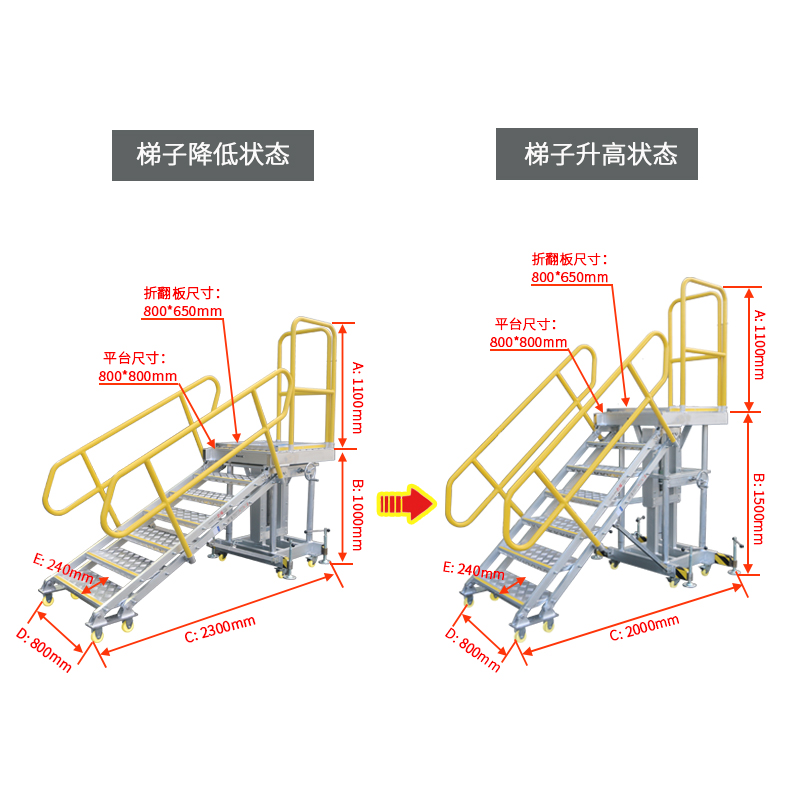 梯子降低状态

折翻板尺寸:
800*650mm

平台尺寸:
800*800mm

A: 1100mm

B: 1000mm

E: 240mm

D: 800mm

C: 2300mm

梯子升高状态

折翻板尺寸:
800*650mm

平台尺寸:
800*800mm

A: 1100mm

B: 1500mm

E: 240mm

D: 800mm

C: 2000mm